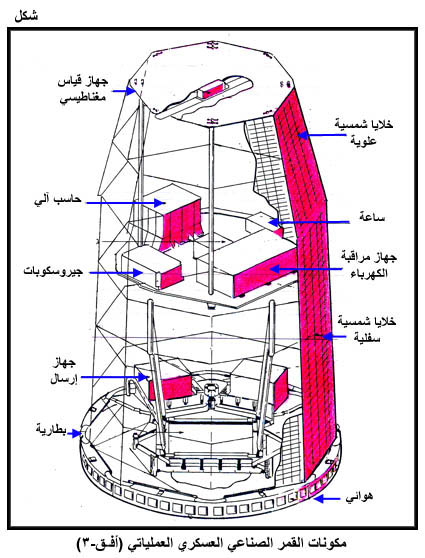 شكل

جهاز قياس مغناطيسي

خلايا شمسية علوية

حاسب آلي

ساعة

جهاز مراقبة الكهرباء

جيروسكوبات

خلايا شمسية سفلية

جهاز إرسال

بطارية

هوائي

مكونات القمر الصناعي العسكري العملياتي (أفق-٣)